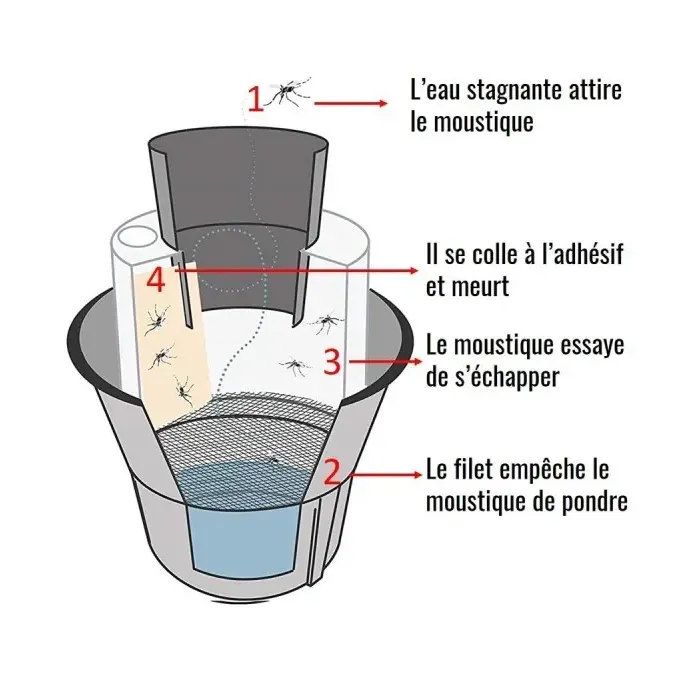 1 L'eau stagnante attire le moustique

4 Il se colle à l'adhésif et meurt

3 Le moustique essaye de s'échapper

2 Le filet empêche le moustique de pondre